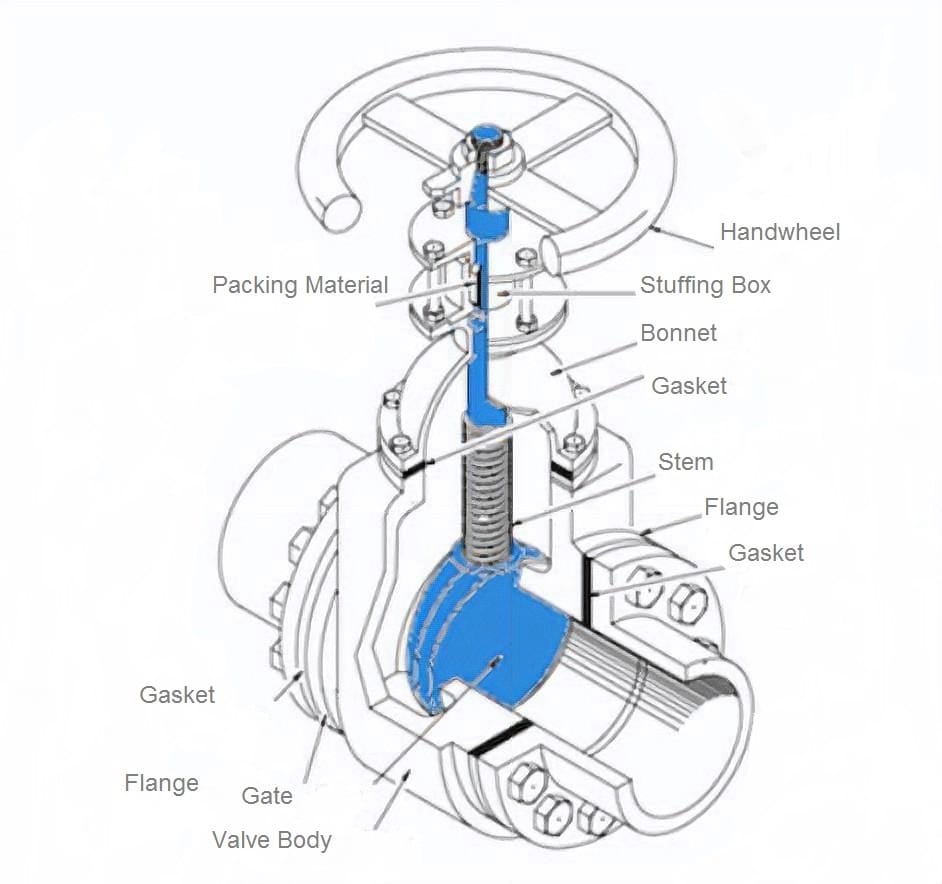 Handwheel
Packing Material
Stuffing Box
Bonnet
Gasket
Stem
Flange
Gasket
Gasket
Flange
Gate
Valve Body