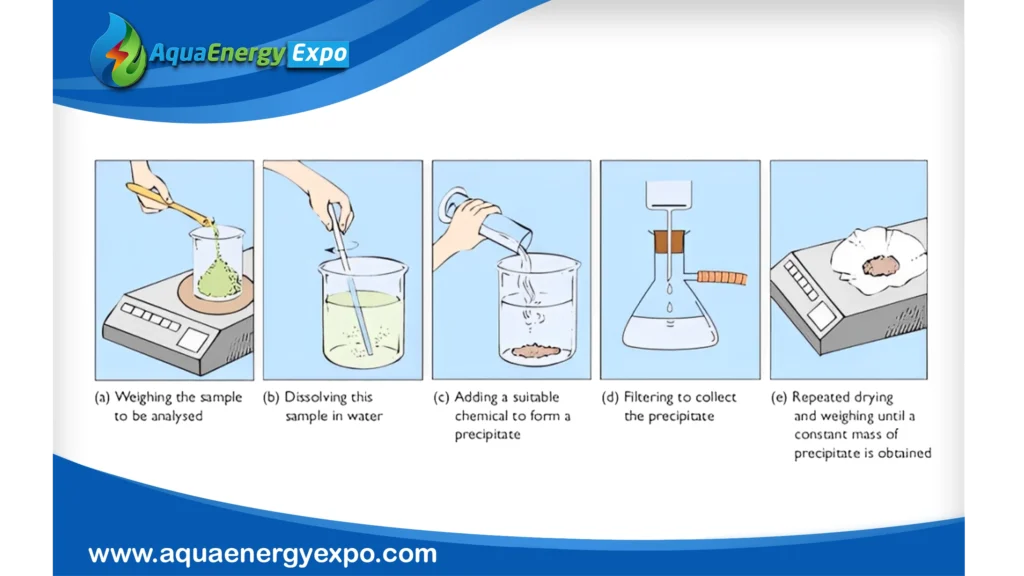 AquaEnergy Expo

(a) Weighing the sample to be analysed

(b) Dissolving this sample in water

(c) Adding a suitable chemical to form a precipitate

(d) Filtering to collect the precipitate

(e) Repeated drying and weighing until a constant mass of precipitate is obtained

www.aquaenergyexpo.com